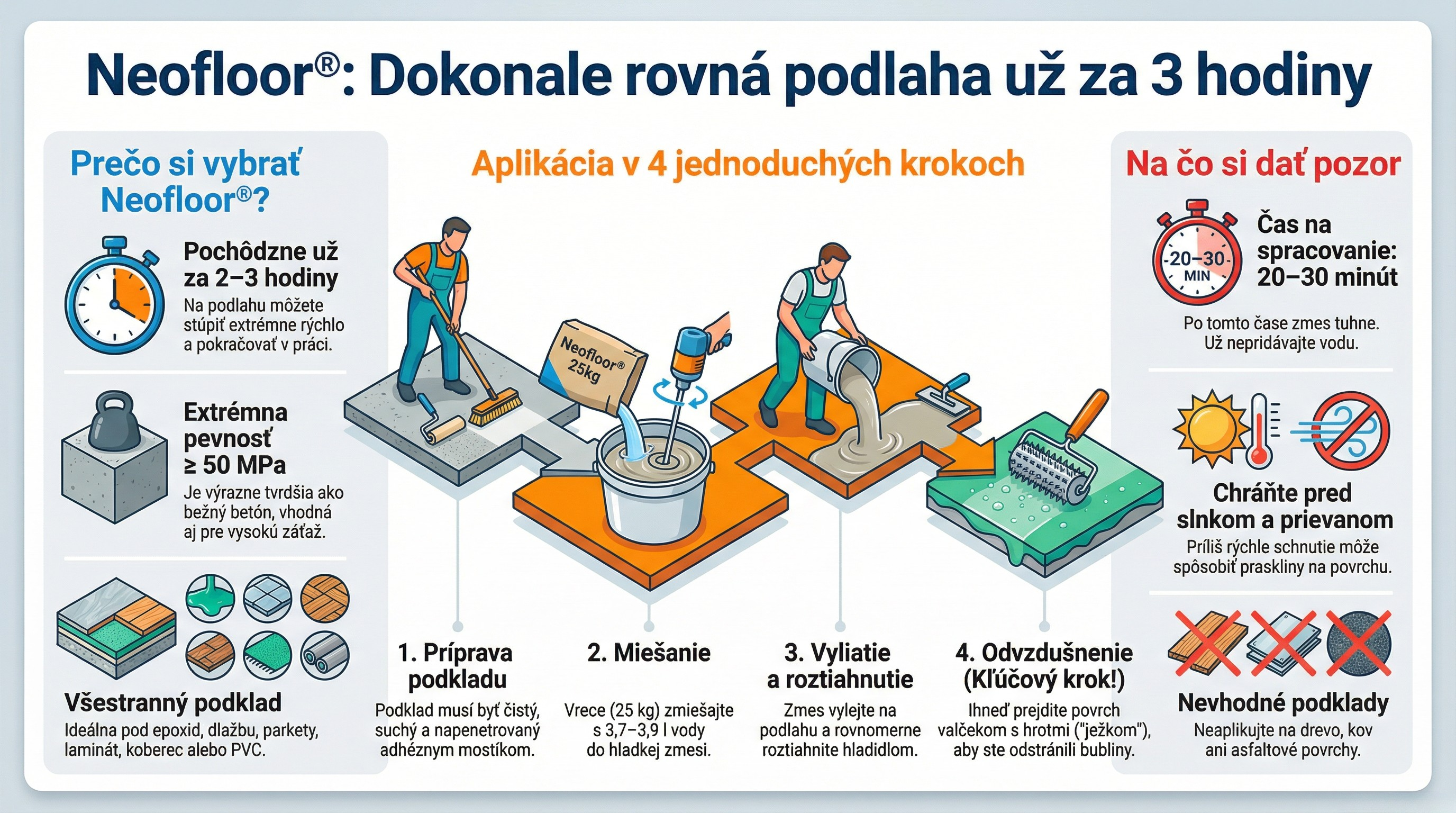 Neofloor®: Dokonale rovná podlaha už za 3 hodiny

Prečo si vybrať Neofloor®?

Pochôdzne už za 2–3 hodiny
Na podlahu môžete stúpiť extrémne rýchlo a pokračovať v práci.

Extrémna pevnosť ≥ 50 MPa
Je výrazne tvrdšia ako bežný betón, vhodná aj pre vysokú záťaž.

Všestranný podklad
Ideálna pod epoxid, dlažbu, parkety, laminát, koberec alebo PVC.

Aplikácia v 4 jednoduchých krokoch

Neofloor® 25kg

1. Príprava podkladu
Podklad musí byť čistý, suchý a napenetrovaný adhéznym mostíkom.

2. Miešanie
Vrece (25 kg) zmiešajte s 3,7–3,9 l vody do hladkej zmesi.

3. Vyliatie a roztiahnutie
Zmes vylejte na podlahu a rovnomerne roztiahnite hladidlom.

4. Odvzdušnenie (Kľúčový krok!)
Ihneď prejdite povrch valčekom s hrotmi ("ježkom"), aby ste odstránili bubliny.

Na čo si dať pozor

20–30 MIN
Čas na spracovanie: 20–30 minút
Po tomto čase zmes tuhne. Už nepridávajte vodu.

Chráňte pred slnkom a prievanom
Príliš rýchle schnutie môže spôsobiť praskliny na povrchu.

Nevhodné podklady
Neaplikujte na drevo, kov ani asfaltové povrchy.